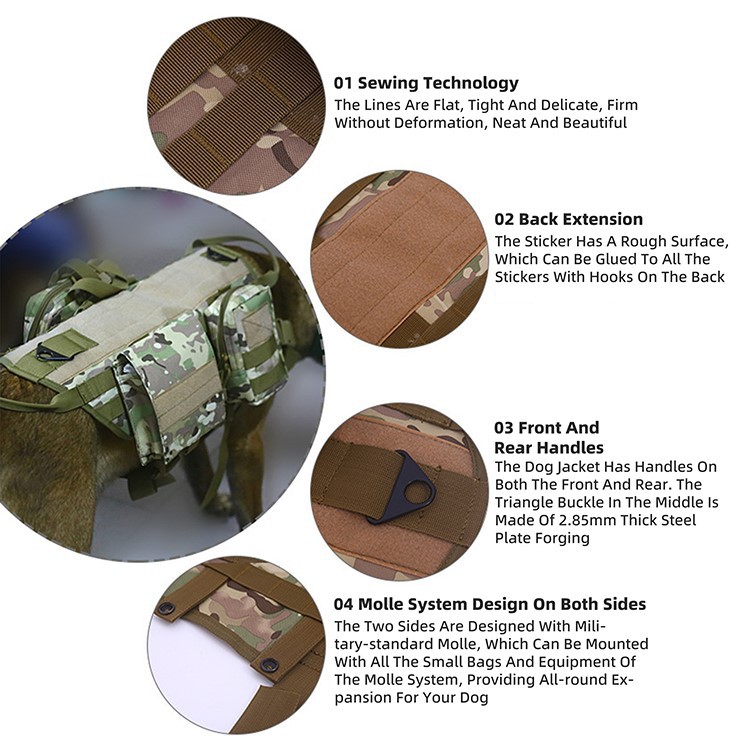 01 Sewing Technology
The Lines Are Flat, Tight And Delicate, Firm Without Deformation, Neat And Beautiful

02 Back Extension
The Sticker Has A Rough Surface, Which Can Be Glued To All The Stickers With Hooks On The Back

03 Front And Rear Handles
The Dog Jacket Has Handles On Both The Front And Rear. The Triangle Buckle In The Middle Is Made Of 2.85mm Thick Steel Plate Forging

04 Molle System Design On Both Sides
The Two Sides Are Designed With Military-standard Molle, Which Can Be Mounted With All The Small Bags And Equipment Of The Molle System, Providing All-round Expansion For Your Dog